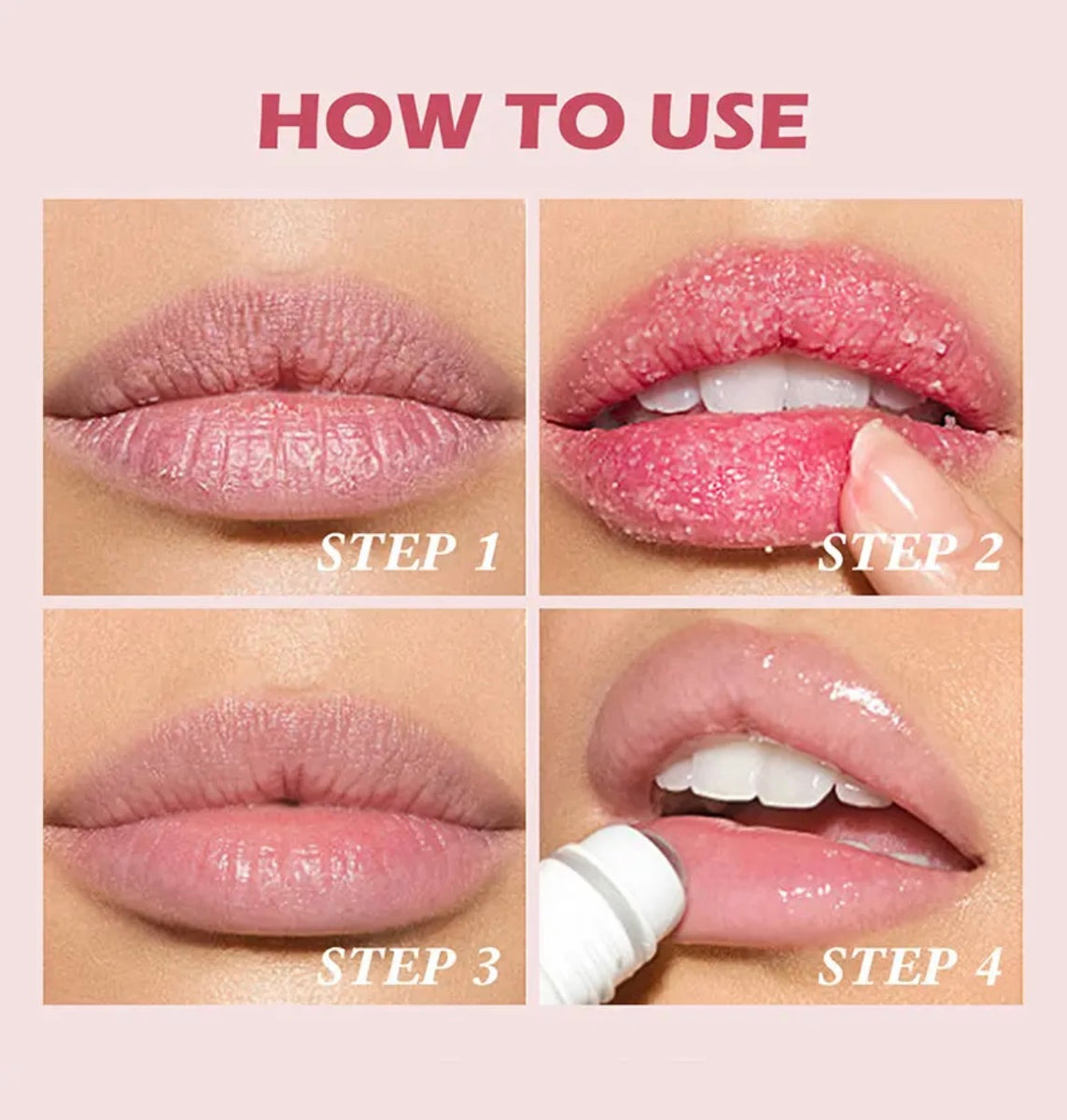 HOW TO USE

STEP 1

STEP 2

STEP 3

STEP 4