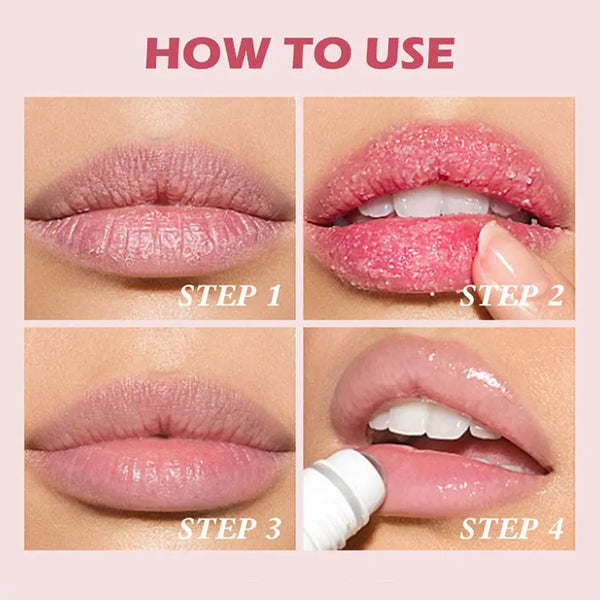 HOW TO USE

STEP 1

STEP 2

STEP 3

STEP 4